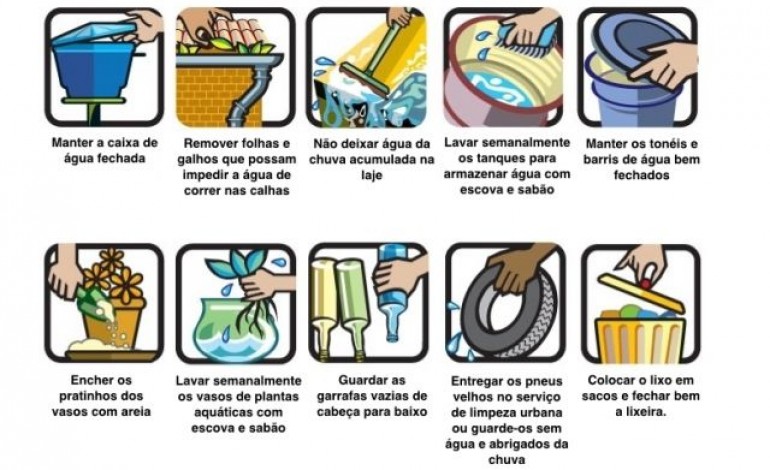 Manter a caixa de água fechada

Remover folhas e galhos que possam impedir a água de correr nas calhas

Não deixar água da chuva acumulada na laje

Lavar semanalmente os tanques para armazenar água com escova e sabão

Manter os tonéis e barris de água bem fechados

Encher os pratinhos dos vasos com areia

Lavar semanalmente os vasos de plantas aquáticas com escova e sabão

Guardar as garrafas vazias de cabeça para baixo

Entregar os pneus velhos no serviço de limpeza urbana ou guarde-os sem água e abrigados da chuva

Colocar o lixo em sacos e fechar bem a lixeira.